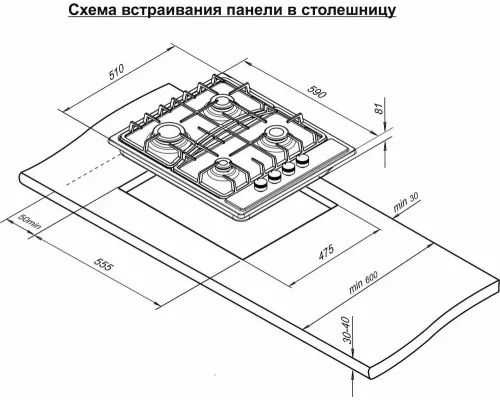 Схема встраивания панели в столешницу

510

590

81

min 30

50min

555

475

min 600

30-40