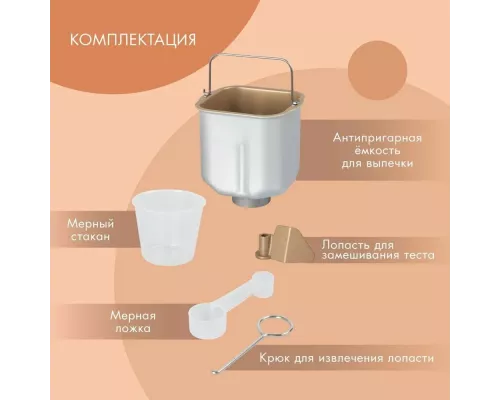 КОМПЛЕКТАЦИЯ

Антипригарная ёмкость для выпечки

Мерный стакан

Лопасть для замешивания теста

Мерная ложка

Крюк для извлечения лопасти