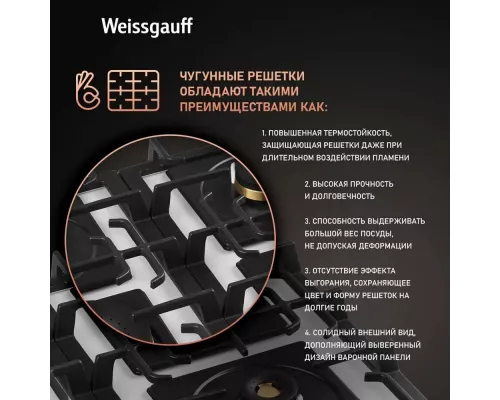 Weissgauff

ЧУГУННЫЕ РЕШЕТКИ ОБЛАДАЮТ ТАКИМИ ПРЕИМУЩЕСТВАМИ КАК:

1. ПОВЫШЕННАЯ ТЕРМОСТОЙКОСТЬ, ЗАЩИЩАЮЩАЯ РЕШЕТКИ ДАЖЕ ПРИ ДЛИТЕЛЬНОМ ВОЗДЕЙСТВИИ ПЛАМЕНИ

2. ВЫСОКАЯ ПРОЧНОСТЬ И ДОЛГОВЕЧНОСТЬ

3. СПОСОБНОСТЬ ВЫДЕРЖИВАТЬ БОЛЬШОЙ ВЕС ПОСУДЫ, НЕ ДОПУСКАЯ ДЕФОРМАЦИИ

3. ОТСУТСТВИЕ ЭФФЕКТА ВЫГОРАНИЯ, СОХРАНЯЮЩЕЕ ЦВЕТ И ФОРМУ РЕШЕТОК НА ДОЛГИЕ ГОДЫ

4. СОЛИДНЫЙ ВНЕШНИЙ ВИД, ДОПОЛНЯЮЩИЙ ВЫВЕРЕННЫЙ ДИЗАЙН ВАРОЧНОЙ ПАНЕЛИ