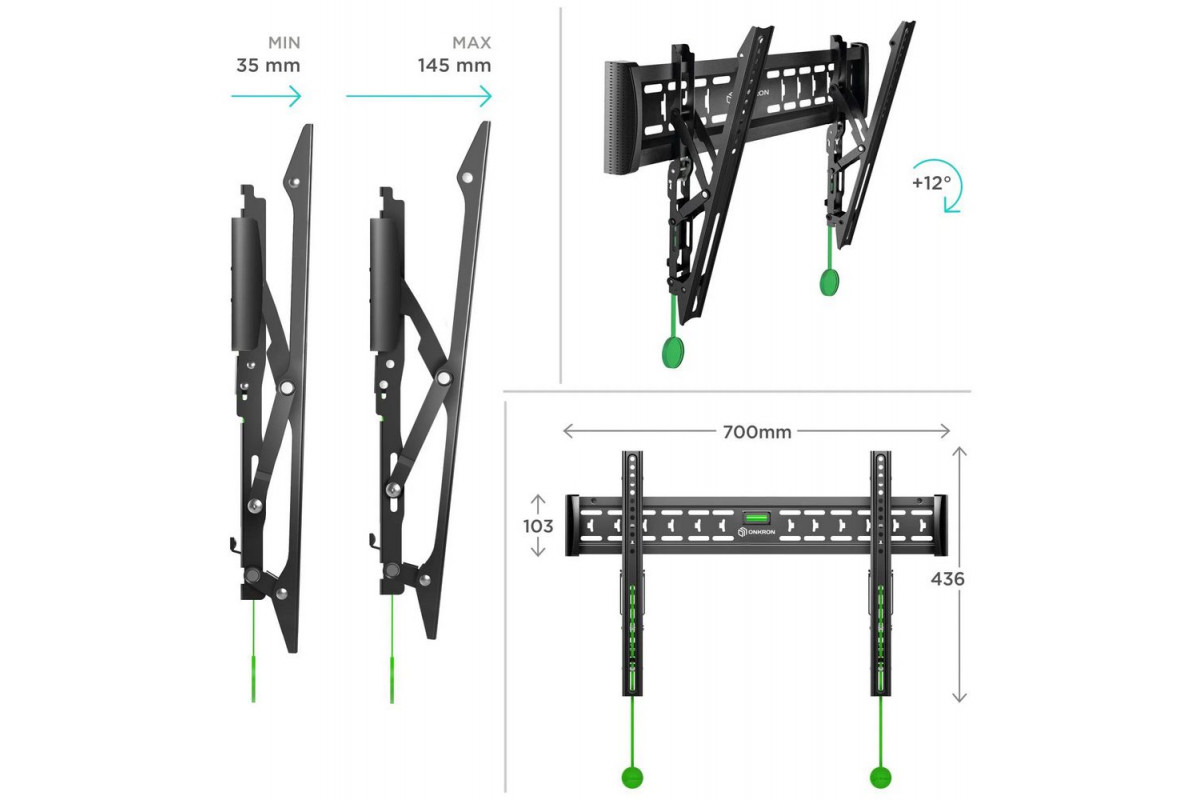 MIN
35 mm

MAX
145 mm

ONKRON

+12°

700mm

103

ONKRON

436