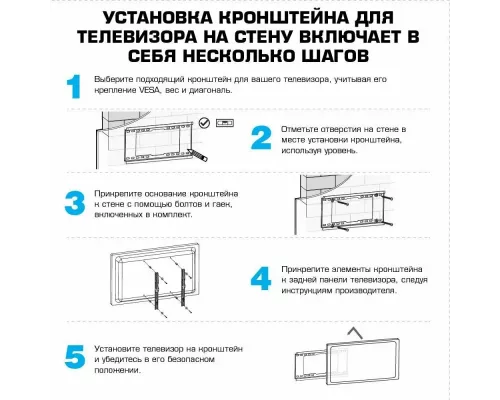 УСТАНОВКА КРОНШТЕЙНА ДЛЯ ТЕЛЕВИЗОРА НА СТЕНУ ВКЛЮЧАЕТ В СЕБЯ НЕСКОЛЬКО ШАГОВ

1 Выберите подходящий кронштейн для вашего телевизора, учитывая его крепление VESA, вес и диагональ.

2 Отметьте отверстия на стене в месте установки кронштейна, используя уровень.

3 Прикрепите основание кронштейна к стене с помощью болтов и гаек, включенных в комплект.

4 Прикрепите элементы кронштейна к задней панели телевизора, следуя инструкциям производителя.

5 Установите телевизор на кронштейн и убедитесь в его безопасном положении.