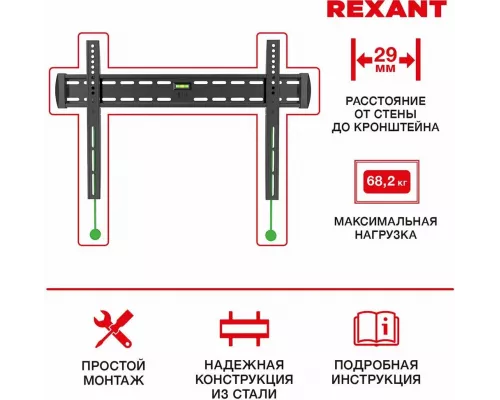 REXANT

29 мм

РАССТОЯНИЕ ОТ СТЕНЫ ДО КРОНШТЕЙНА

68,2 кг

МАКСИМАЛЬНАЯ НАГРУЗКА

ПРОСТОЙ МОНТАЖ

НАДЕЖНАЯ КОНСТРУКЦИЯ ИЗ СТАЛИ

ПОДРОБНАЯ ИНСТРУКЦИЯ