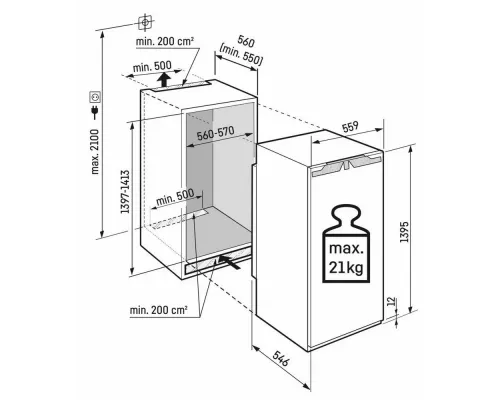 min. 200 cm²

560
(min. 550)

min. 500

max. 2100

560-570

559

1397-1413

min. 500

max.
21kg

1395

12

min. 200 cm²

546