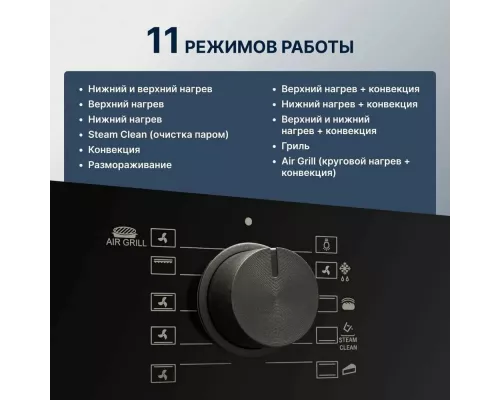 11 РЕЖИМОВ РАБОТЫ

• Нижний и верхний нагрев
• Верхний нагрев
• Нижний нагрев
• Steam Clean (очистка паром)
• Конвекция
• Размораживание

• Верхний нагрев + конвекция
• Нижний нагрев + конвекция
• Верхний и нижний нагрев + конвекция
• Гриль
• Air Grill (круговой нагрев + конвекция)

AIR GRILL

STEAM CLEAN