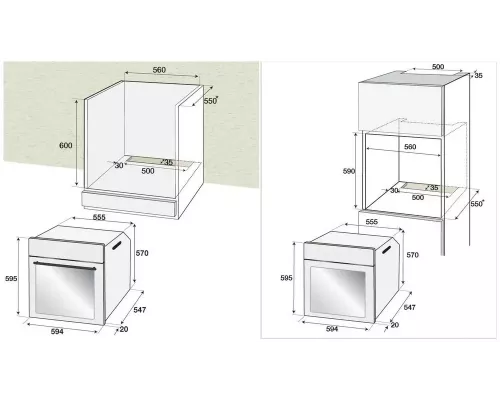 560
550*
600
30
35
500
555
570
595
547
594
20

500
35
560
590
30
35
500
550*
555
570
595
547
594
20