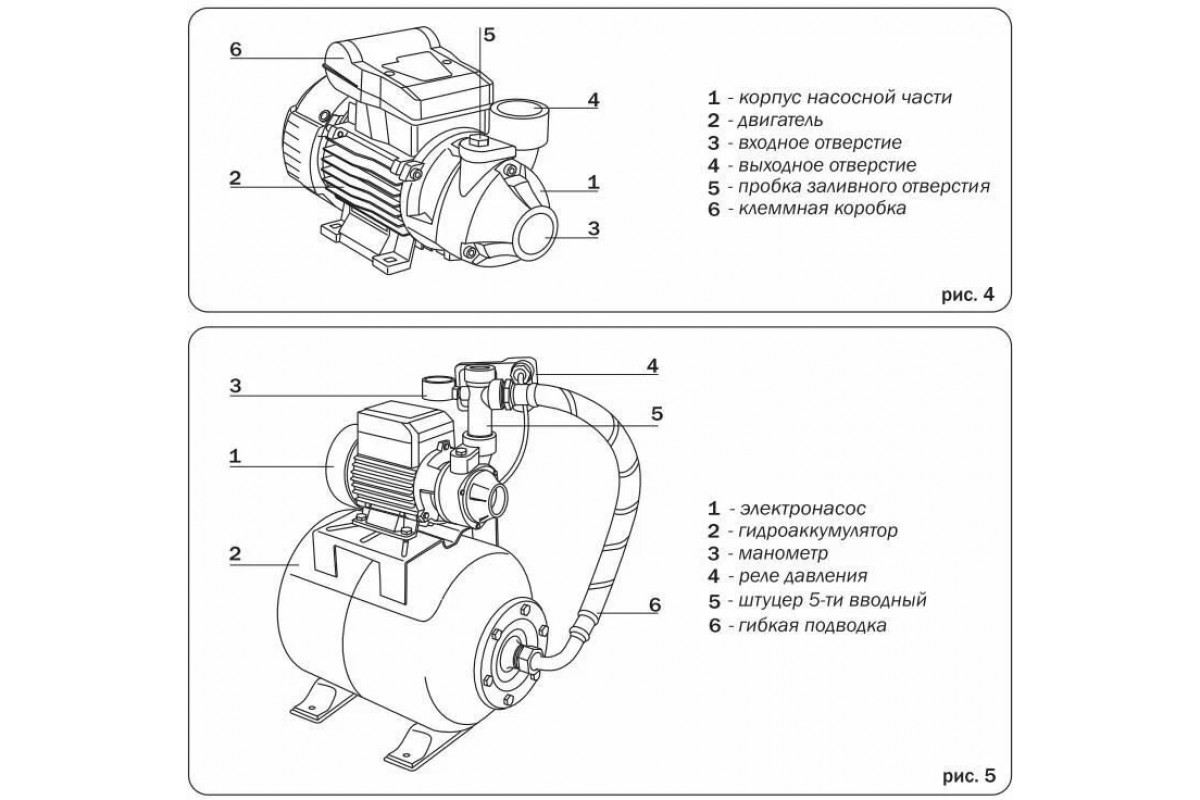 6
5
4
2
1
3

1 - корпус насосной части
2 - двигатель
3 - входное отверстие
4 - выходное отверстие
5 - пробка заливного отверстия
6 - клеммная коробка

рис. 4

3
4
5
1
2
6

1 - электронасос
2 - гидроаккумулятор
3 - манометр
4 - реле давления
5 - штуцер 5-ти вводный
6 - гибкая подводка

рис. 5