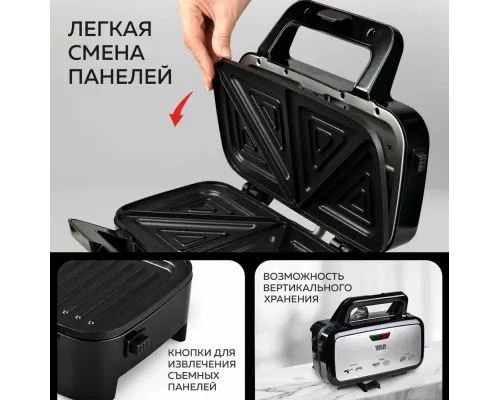 ЛЕГКАЯ СМЕНА ПАНЕЛЕЙ

КНОПКИ ДЛЯ ИЗВЛЕЧЕНИЯ СЪЕМНЫХ ПАНЕЛЕЙ

ВОЗМОЖНОСТЬ ВЕРТИКАЛЬНОГО ХРАНЕНИЯ