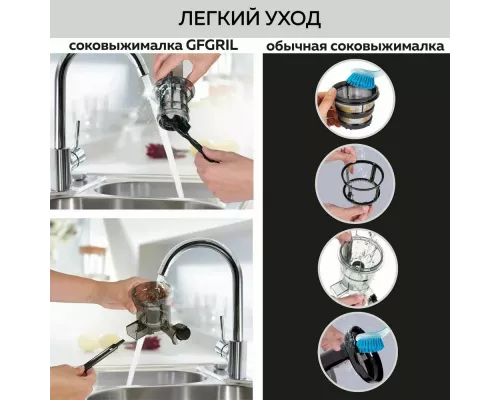 ЛЕГКИЙ УХОД

соковыжималка GFGRIL

обычная соковыжималка