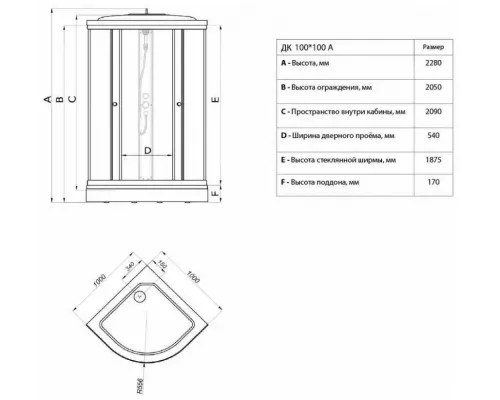 A B C D E F

| ДК 100*100 А | Размер |
|---|---|
| **A** - Высота, мм | 2280 |
| **B** - Высота ограждения, мм | 2050 |
| **C** - Пространство внутри кабины, мм | 2090 |
| **D** - Ширина дверного проёма, мм | 540 |
| **E** - Высота стеклянной ширмы, мм | 1875 |
| **F** - Высота поддона, мм | 170 |

1000 340 150 1000

R556