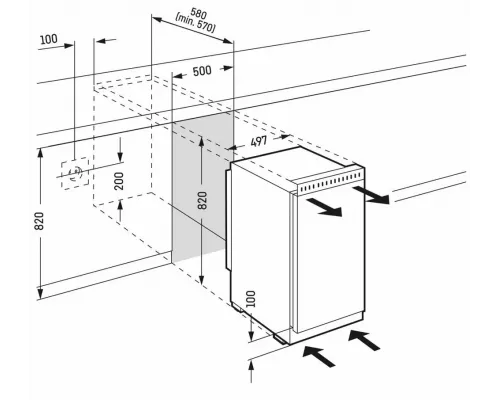 580
(min. 570)
100
500
497
200
820
820
100