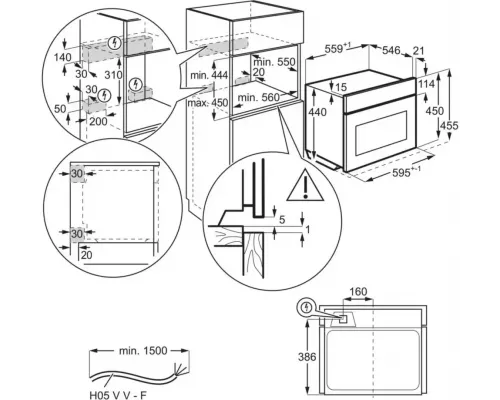 140
30
310
30
50
200
min. 444
max. 450
min. 550
20
min. 560
$559^{+1}$
546
21
15
114
440
450
455
$595^{+-1}$
30
30
20
5
1
160
386
min. 1500
H05 V V - F