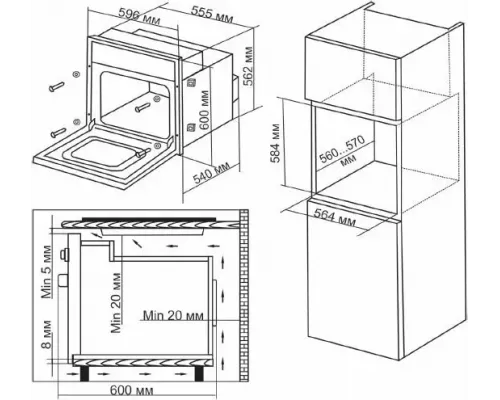 596 мм
555 мм
562 мм
600 мм
540 мм
584 мм
560...570 мм
564 мм
Min 5 мм
Min 20 мм
Min 20 мм
8 мм
600 мм