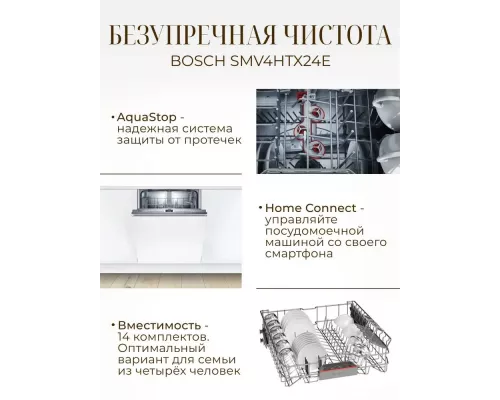 БЕЗУПРЕЧНАЯ ЧИСТОТА
BOSCH SMV4HTX24E

• AquaStop - надежная система защиты от протечек

• Home Connect - управляйте посудомоечной машиной со своего смартфона

• Вместимость - 14 комплектов. Оптимальный вариант для семьи из четырёх человек