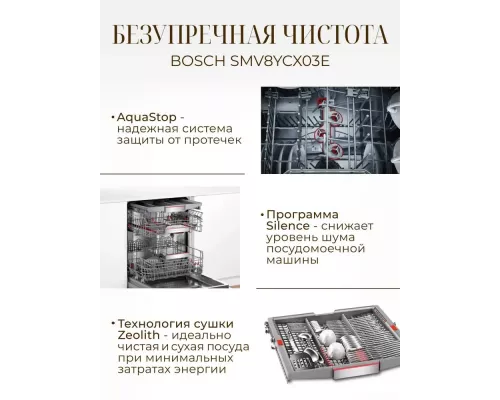 БЕЗУПРЕЧНАЯ ЧИСТОТА
BOSCH SMV8YCX03E

• AquaStop - надежная система защиты от протечек

• Программа Silence - снижает уровень шума посудомоечной машины

• Технология сушки Zeolith - идеально чистая и сухая посуда при минимальных затратах энергии