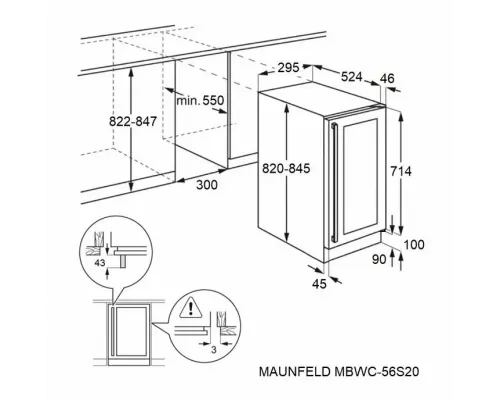 295
524
46
min. 550
822-847
820-845
714
300
100
90
45
43
3
MAUNFELD MBWC-56S20