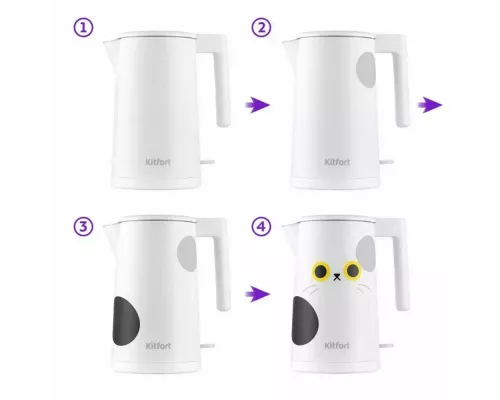 ①

Kitfort

②

Kitfort

③

Kitfort

④

Kitfort