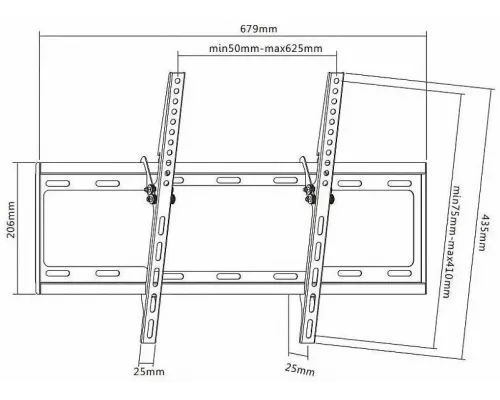 679mm

min50mm-max625mm

206mm

min75mm-max410mm

435mm

25mm

25mm