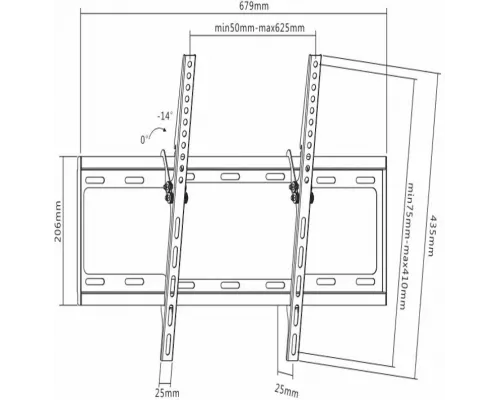 679mm

min50mm-max625mm

-14°

0°

206mm

min75mm-max410mm

435mm

25mm

25mm