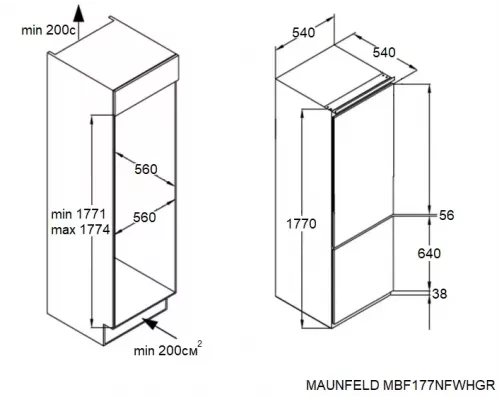 min 200c

560

560

min 1771
max 1774

min 200см$^2$

540

540

1770

56

640

38

MAUNFELD MBF177NFWHGR