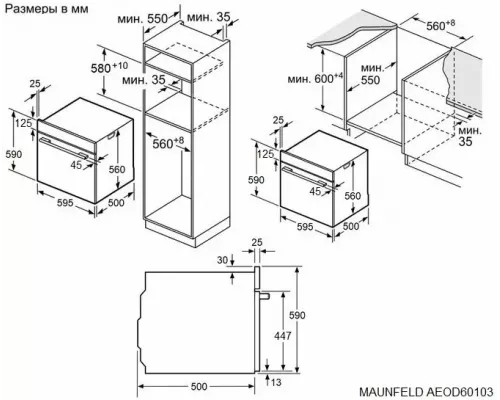 Размеры в мм

мин. 550
мин. 35
$580^{+10}$
мин. 35
$560^{+8}$
25
125
590
45
560
595
500

$560^{+8}$
мин. $600^{+4}$
мин. 550
мин. 35
25
125
590
45
560
595
500

25
30
590
447
13
500

MAUNFELD AEOD60103