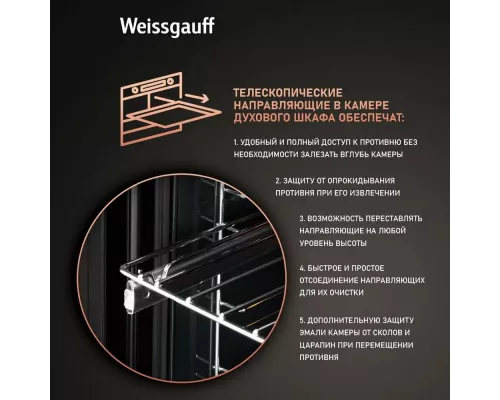 Weissgauff

ТЕЛЕСКОПИЧЕСКИЕ НАПРАВЛЯЮЩИЕ В КАМЕРЕ ДУХОВОГО ШКАФА ОБЕСПЕЧАТ:

1. УДОБНЫЙ И ПОЛНЫЙ ДОСТУП К ПРОТИВНЮ БЕЗ НЕОБХОДИМОСТИ ЗАЛЕЗАТЬ ВГЛУБЬ КАМЕРЫ

2. ЗАЩИТУ ОТ ОПРОКИДЫВАНИЯ ПРОТИВНЯ ПРИ ЕГО ИЗВЛЕЧЕНИИ

3. ВОЗМОЖНОСТЬ ПЕРЕСТАВЛЯТЬ НАПРАВЛЯЮЩИЕ НА ЛЮБОЙ УРОВЕНЬ ВЫСОТЫ

4. БЫСТРОЕ И ПРОСТОЕ ОТСОЕДИНЕНИЕ НАПРАВЛЯЮЩИХ ДЛЯ ИХ ОЧИСТКИ

5. ДОПОЛНИТЕЛЬНУЮ ЗАЩИТУ ЭМАЛИ КАМЕРЫ ОТ СКОЛОВ И ЦАРАПИН ПРИ ПЕРЕМЕЩЕНИИ ПРОТИВНЯ