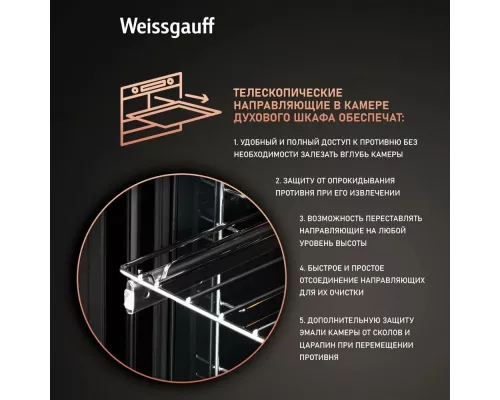 Weissgauff

ТЕЛЕСКОПИЧЕСКИЕ НАПРАВЛЯЮЩИЕ В КАМЕРЕ ДУХОВОГО ШКАФА ОБЕСПЕЧАТ:

1. УДОБНЫЙ И ПОЛНЫЙ ДОСТУП К ПРОТИВНЮ БЕЗ НЕОБХОДИМОСТИ ЗАЛЕЗАТЬ ВГЛУБЬ КАМЕРЫ

2. ЗАЩИТУ ОТ ОПРОКИДЫВАНИЯ ПРОТИВНЯ ПРИ ЕГО ИЗВЛЕЧЕНИИ

3. ВОЗМОЖНОСТЬ ПЕРЕСТАВЛЯТЬ НАПРАВЛЯЮЩИЕ НА ЛЮБОЙ УРОВЕНЬ ВЫСОТЫ

4. БЫСТРОЕ И ПРОСТОЕ ОТСОЕДИНЕНИЕ НАПРАВЛЯЮЩИХ ДЛЯ ИХ ОЧИСТКИ

5. ДОПОЛНИТЕЛЬНУЮ ЗАЩИТУ ЭМАЛИ КАМЕРЫ ОТ СКОЛОВ И ЦАРАПИН ПРИ ПЕРЕМЕЩЕНИИ ПРОТИВНЯ