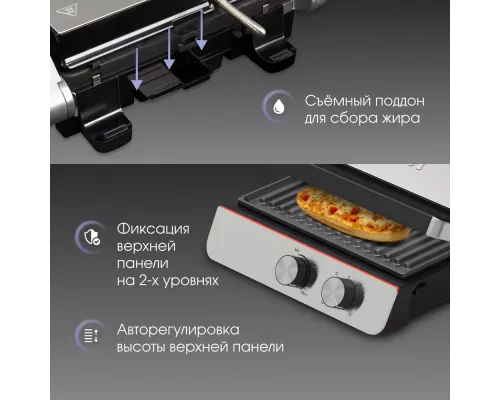 Съёмный поддон для сбора жира

Фиксация верхней панели на 2-х уровнях

Авторегулировка высоты верхней панели