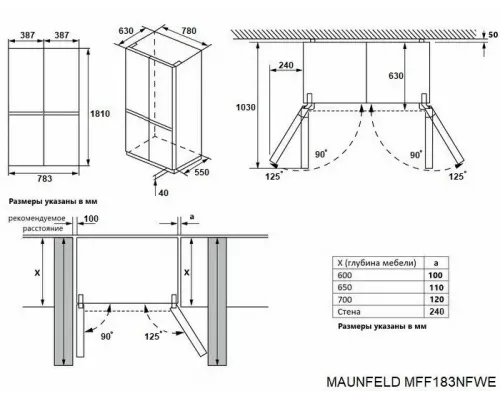 387 387
1810
783
630 780
550
40
50
240
630
1030
90°
90°
125°
125°
Размеры указаны в мм
рекомендуемое расстояние
100
a
X
X
90°
125°

| X (глубина мебели) | a |
|---|---|
| 600 | 100 |
| 650 | 110 |
| 700 | 120 |
| Стена | 240 |

Размеры указаны в мм

MAUNFELD MFF183NFWE