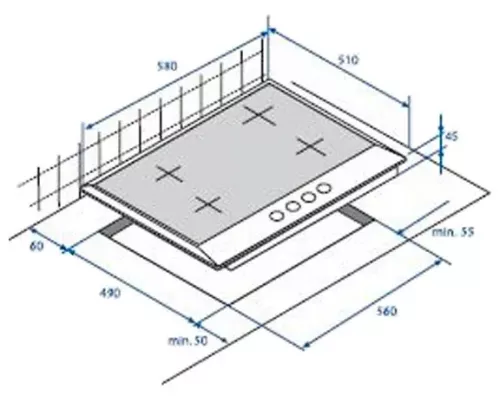 580

510

45

min. 55

60

490

560

min. 50