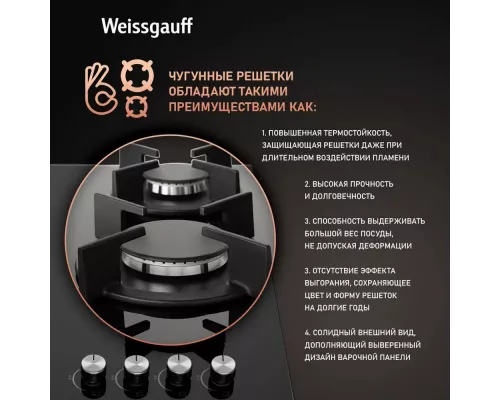 Weissgauff

ЧУГУННЫЕ РЕШЕТКИ ОБЛАДАЮТ ТАКИМИ ПРЕИМУЩЕСТВАМИ КАК:

1. ПОВЫШЕННАЯ ТЕРМОСТОЙКОСТЬ, ЗАЩИЩАЮЩАЯ РЕШЕТКИ ДАЖЕ ПРИ ДЛИТЕЛЬНОМ ВОЗДЕЙСТВИИ ПЛАМЕНИ

2. ВЫСОКАЯ ПРОЧНОСТЬ И ДОЛГОВЕЧНОСТЬ

3. СПОСОБНОСТЬ ВЫДЕРЖИВАТЬ БОЛЬШОЙ ВЕС ПОСУДЫ, НЕ ДОПУСКАЯ ДЕФОРМАЦИИ

3. ОТСУТСТВИЕ ЭФФЕКТА ВЫГОРАНИЯ, СОХРАНЯЮЩЕЕ ЦВЕТ И ФОРМУ РЕШЕТОК НА ДОЛГИЕ ГОДЫ

4. СОЛИДНЫЙ ВНЕШНИЙ ВИД, ДОПОЛНЯЮЩИЙ ВЫВЕРЕННЫЙ ДИЗАЙН ВАРОЧНОЙ ПАНЕЛИ