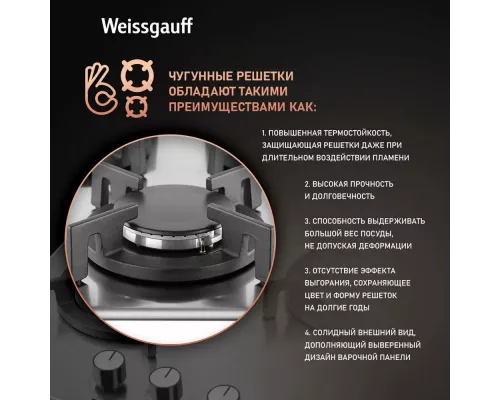 Weissgauff

ЧУГУННЫЕ РЕШЕТКИ ОБЛАДАЮТ ТАКИМИ ПРЕИМУЩЕСТВАМИ КАК:

1. ПОВЫШЕННАЯ ТЕРМОСТОЙКОСТЬ, ЗАЩИЩАЮЩАЯ РЕШЕТКИ ДАЖЕ ПРИ ДЛИТЕЛЬНОМ ВОЗДЕЙСТВИИ ПЛАМЕНИ

2. ВЫСОКАЯ ПРОЧНОСТЬ И ДОЛГОВЕЧНОСТЬ

3. СПОСОБНОСТЬ ВЫДЕРЖИВАТЬ БОЛЬШОЙ ВЕС ПОСУДЫ, НЕ ДОПУСКАЯ ДЕФОРМАЦИИ

3. ОТСУТСТВИЕ ЭФФЕКТА ВЫГОРАНИЯ, СОХРАНЯЮЩЕЕ ЦВЕТ И ФОРМУ РЕШЕТОК НА ДОЛГИЕ ГОДЫ

4. СОЛИДНЫЙ ВНЕШНИЙ ВИД, ДОПОЛНЯЮЩИЙ ВЫВЕРЕННЫЙ ДИЗАЙН ВАРОЧНОЙ ПАНЕЛИ