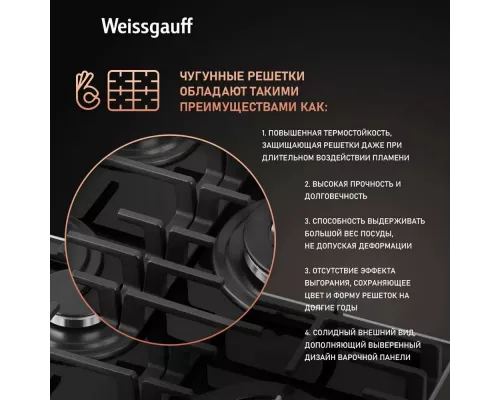 Weissgauff

ЧУГУННЫЕ РЕШЕТКИ ОБЛАДАЮТ ТАКИМИ ПРЕИМУЩЕСТВАМИ КАК:

1. ПОВЫШЕННАЯ ТЕРМОСТОЙКОСТЬ, ЗАЩИЩАЮЩАЯ РЕШЕТКИ ДАЖЕ ПРИ ДЛИТЕЛЬНОМ ВОЗДЕЙСТВИИ ПЛАМЕНИ

2. ВЫСОКАЯ ПРОЧНОСТЬ И ДОЛГОВЕЧНОСТЬ

3. СПОСОБНОСТЬ ВЫДЕРЖИВАТЬ БОЛЬШОЙ ВЕС ПОСУДЫ, НЕ ДОПУСКАЯ ДЕФОРМАЦИИ

3. ОТСУТСТВИЕ ЭФФЕКТА ВЫГОРАНИЯ, СОХРАНЯЮЩЕЕ ЦВЕТ И ФОРМУ РЕШЕТОК НА ДОЛГИЕ ГОДЫ

4. СОЛИДНЫЙ ВНЕШНИЙ ВИД, ДОПОЛНЯЮЩИЙ ВЫВЕРЕННЫЙ ДИЗАЙН ВАРОЧНОЙ ПАНЕЛИ