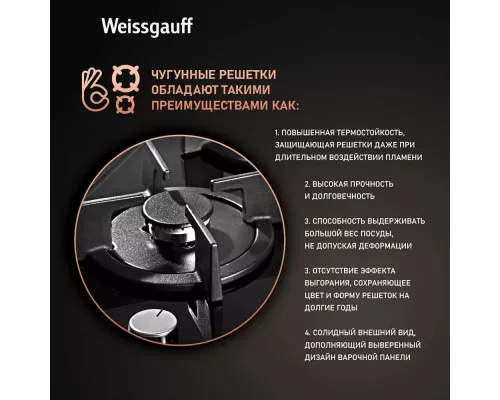 Weissgauff

ЧУГУННЫЕ РЕШЕТКИ ОБЛАДАЮТ ТАКИМИ ПРЕИМУЩЕСТВАМИ КАК:

1. ПОВЫШЕННАЯ ТЕРМОСТОЙКОСТЬ, ЗАЩИЩАЮЩАЯ РЕШЕТКИ ДАЖЕ ПРИ ДЛИТЕЛЬНОМ ВОЗДЕЙСТВИИ ПЛАМЕНИ

2. ВЫСОКАЯ ПРОЧНОСТЬ И ДОЛГОВЕЧНОСТЬ

3. СПОСОБНОСТЬ ВЫДЕРЖИВАТЬ БОЛЬШОЙ ВЕС ПОСУДЫ, НЕ ДОПУСКАЯ ДЕФОРМАЦИИ

3. ОТСУТСТВИЕ ЭФФЕКТА ВЫГОРАНИЯ, СОХРАНЯЮЩЕЕ ЦВЕТ И ФОРМУ РЕШЕТОК НА ДОЛГИЕ ГОДЫ

4. СОЛИДНЫЙ ВНЕШНИЙ ВИД, ДОПОЛНЯЮЩИЙ ВЫВЕРЕННЫЙ ДИЗАЙН ВАРОЧНОЙ ПАНЕЛИ