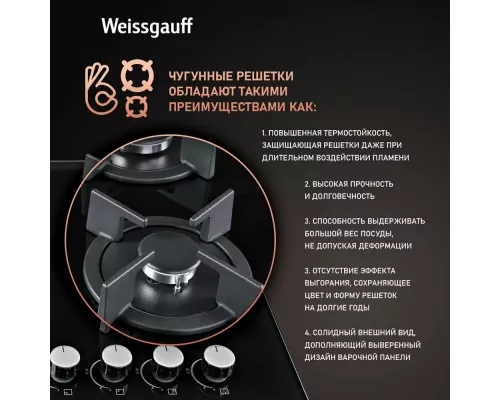 Weissgauff

ЧУГУННЫЕ РЕШЕТКИ ОБЛАДАЮТ ТАКИМИ ПРЕИМУЩЕСТВАМИ КАК:

1. ПОВЫШЕННАЯ ТЕРМОСТОЙКОСТЬ, ЗАЩИЩАЮЩАЯ РЕШЕТКИ ДАЖЕ ПРИ ДЛИТЕЛЬНОМ ВОЗДЕЙСТВИИ ПЛАМЕНИ

2. ВЫСОКАЯ ПРОЧНОСТЬ И ДОЛГОВЕЧНОСТЬ

3. СПОСОБНОСТЬ ВЫДЕРЖИВАТЬ БОЛЬШОЙ ВЕС ПОСУДЫ, НЕ ДОПУСКАЯ ДЕФОРМАЦИИ

3. ОТСУТСТВИЕ ЭФФЕКТА ВЫГОРАНИЯ, СОХРАНЯЮЩЕЕ ЦВЕТ И ФОРМУ РЕШЕТОК НА ДОЛГИЕ ГОДЫ

4. СОЛИДНЫЙ ВНЕШНИЙ ВИД, ДОПОЛНЯЮЩИЙ ВЫВЕРЕННЫЙ ДИЗАЙН ВАРОЧНОЙ ПАНЕЛИ