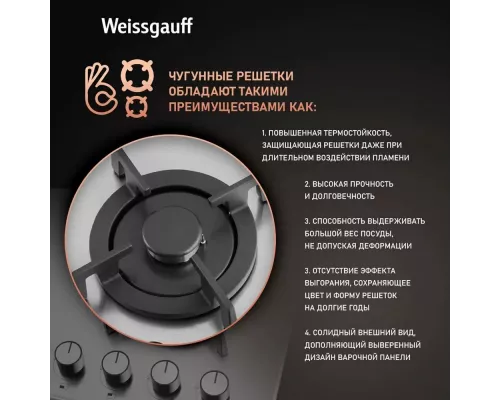 Weissgauff

ЧУГУННЫЕ РЕШЕТКИ ОБЛАДАЮТ ТАКИМИ ПРЕИМУЩЕСТВАМИ КАК:

1. ПОВЫШЕННАЯ ТЕРМОСТОЙКОСТЬ, ЗАЩИЩАЮЩАЯ РЕШЕТКИ ДАЖЕ ПРИ ДЛИТЕЛЬНОМ ВОЗДЕЙСТВИИ ПЛАМЕНИ

2. ВЫСОКАЯ ПРОЧНОСТЬ И ДОЛГОВЕЧНОСТЬ

3. СПОСОБНОСТЬ ВЫДЕРЖИВАТЬ БОЛЬШОЙ ВЕС ПОСУДЫ, НЕ ДОПУСКАЯ ДЕФОРМАЦИИ

3. ОТСУТСТВИЕ ЭФФЕКТА ВЫГОРАНИЯ, СОХРАНЯЮЩЕЕ ЦВЕТ И ФОРМУ РЕШЕТОК НА ДОЛГИЕ ГОДЫ

4. СОЛИДНЫЙ ВНЕШНИЙ ВИД, ДОПОЛНЯЮЩИЙ ВЫВЕРЕННЫЙ ДИЗАЙН ВАРОЧНОЙ ПАНЕЛИ