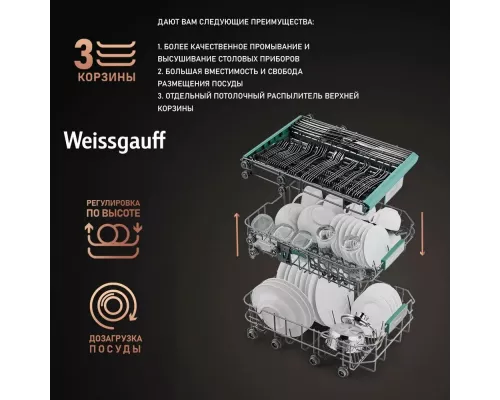 3 КОРЗИНЫ

ДАЮТ ВАМ СЛЕДУЮЩИЕ ПРЕИМУЩЕСТВА:

1. БОЛЕЕ КАЧЕСТВЕННОЕ ПРОМЫВАНИЕ И ВЫСУШИВАНИЕ СТОЛОВЫХ ПРИБОРОВ
2. БОЛЬШАЯ ВМЕСТИМОСТЬ И СВОБОДА РАЗМЕЩЕНИЯ ПОСУДЫ
3. ОТДЕЛЬНЫЙ ПОТОЛОЧНЫЙ РАСПЫЛИТЕЛЬ ВЕРХНЕЙ КОРЗИНЫ

Weissgauff

РЕГУЛИРОВКА ПО ВЫСОТЕ

ДОЗАГРУЗКА ПОСУДЫ