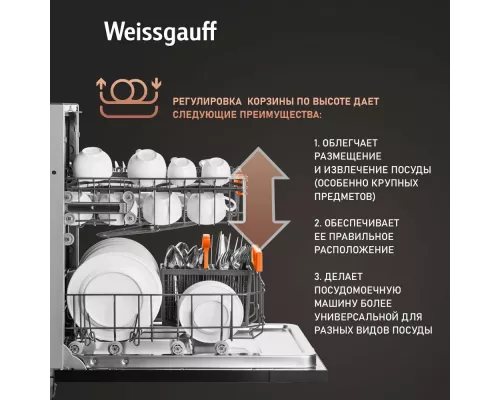 Weissgauff

РЕГУЛИРОВКА КОРЗИНЫ ПО ВЫСОТЕ ДАЕТ СЛЕДУЮЩИЕ ПРЕИМУЩЕСТВА:

1. ОБЛЕГЧАЕТ РАЗМЕЩЕНИЕ И ИЗВЛЕЧЕНИЕ ПОСУДЫ (ОСОБЕННО КРУПНЫХ ПРЕДМЕТОВ)

2. ОБЕСПЕЧИВАЕТ ЕЕ ПРАВИЛЬНОЕ РАСПОЛОЖЕНИЕ

3. ДЕЛАЕТ ПОСУДОМОЕЧНУЮ МАШИНУ БОЛЕЕ УНИВЕРСАЛЬНОЙ ДЛЯ РАЗНЫХ ВИДОВ ПОСУДЫ