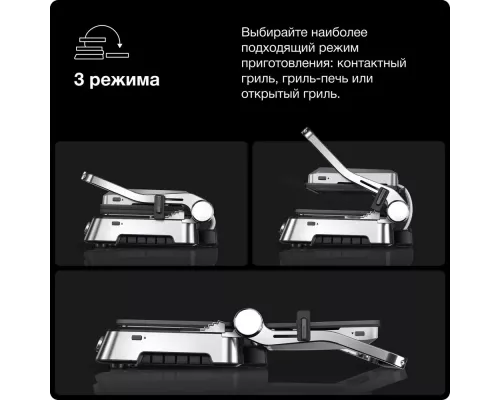 3 режима

Выбирайте наиболее подходящий режим приготовления: контактный гриль, гриль-печь или открытый гриль.