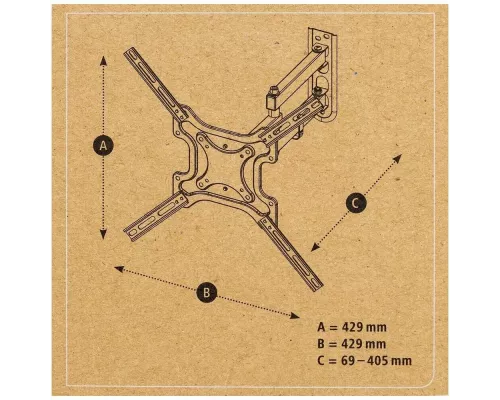 A

C

B

A = 429 mm
B = 429 mm
C = 69 – 405 mm