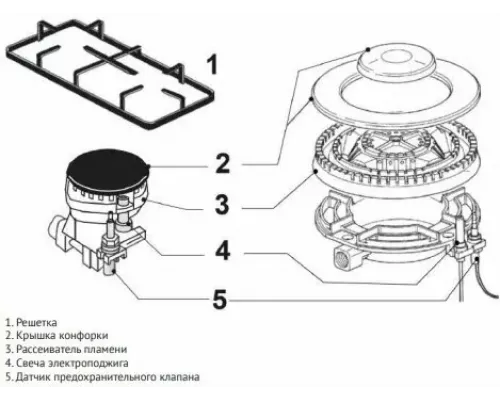 1

2

3

4

5

1. Решетка
2. Крышка конфорки
3. Рассеиватель пламени
4. Свеча электроподжига
5. Датчик предохранительного клапана