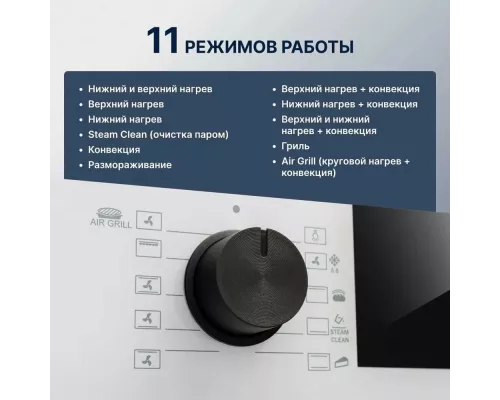 11 РЕЖИМОВ РАБОТЫ

• Нижний и верхний нагрев
• Верхний нагрев
• Нижний нагрев
• Steam Clean (очистка паром)
• Конвекция
• Размораживание

• Верхний нагрев + конвекция
• Нижний нагрев + конвекция
• Верхний и нижний нагрев + конвекция
• Гриль
• Air Grill (круговой нагрев + конвекция)

AIR GRILL

STEAM CLEAN