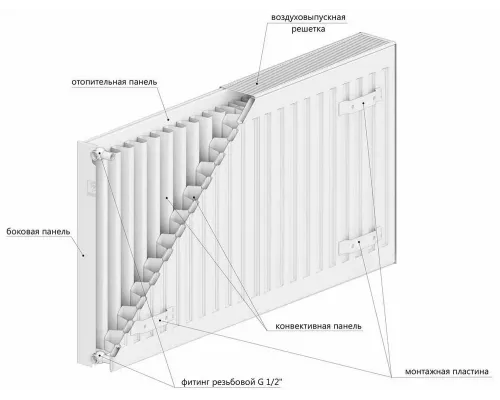 воздуховыпускная решетка

отопительная панель

боковая панель

конвективная панель

монтажная пластина

фитинг резьбовой G 1/2"