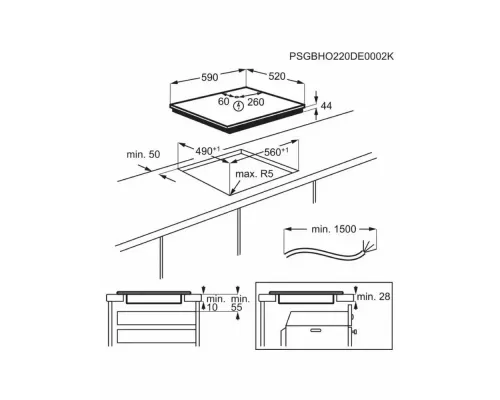 PSGBHO220DE0002K

590

520

60

260

44

min. 50

490$^{+1}$

560$^{+1}$

max. R5

min. 1500

min.
10

min.
55

min. 28