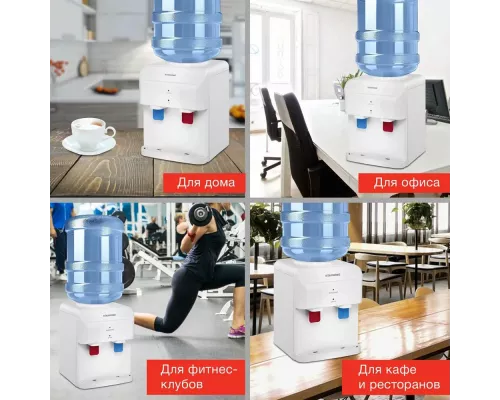 Для дома

Для офиса

Для фитнес-клубов

Для кафе и ресторанов