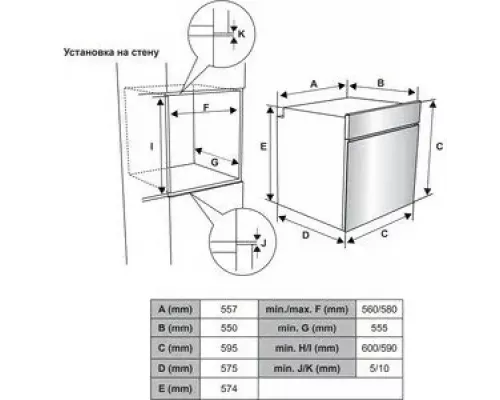 Установка на стену

K

F

I

G

J

A

B

E

C

D

C

| A (mm) | 557 | min./max. F (mm) | 560/580 |
|---|---|---|---|
| B (mm) | 550 | min. G (mm) | 555 |
| C (mm) | 595 | min. H/I (mm) | 600/590 |
| D (mm) | 575 | min. J/K (mm) | 5/10 |
| E (mm) | 574 | | |