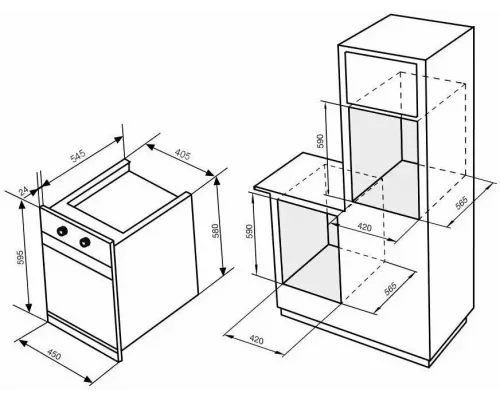 545
405
24
595
580
450
590
565
420
590
565
420