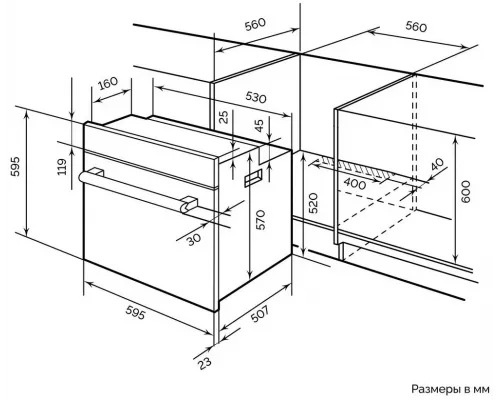 560
560
160
530
25
45
595
119
40
400
600
520
570
30
595
507
23
Размеры в мм