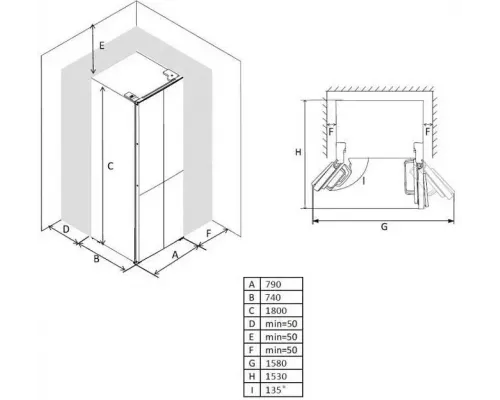 E

C

D

B

A

F

F

F

H

I

G

| A | 790 |
|---|---|
| B | 740 |
| C | 1800 |
| D | min=50 |
| E | min=50 |
| F | min=50 |
| G | 1580 |
| H | 1530 |
| I | 135° |