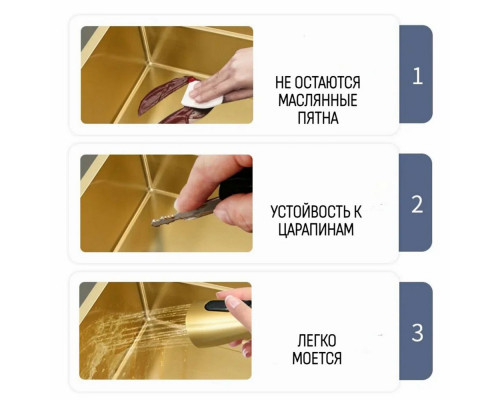 НЕ ОСТАЮТСЯ МАСЛЯННЫЕ ПЯТНА

1

УСТОЙВОСТЬ К ЦАРАПИНАМ

2

ЛЕГКО МОЕТСЯ

3