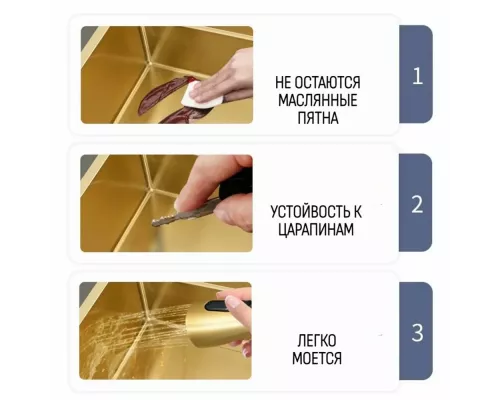 НЕ ОСТАЮТСЯ МАСЛЯННЫЕ ПЯТНА

1

УСТОЙВОСТЬ К ЦАРАПИНАМ

2

ЛЕГКО МОЕТСЯ

3